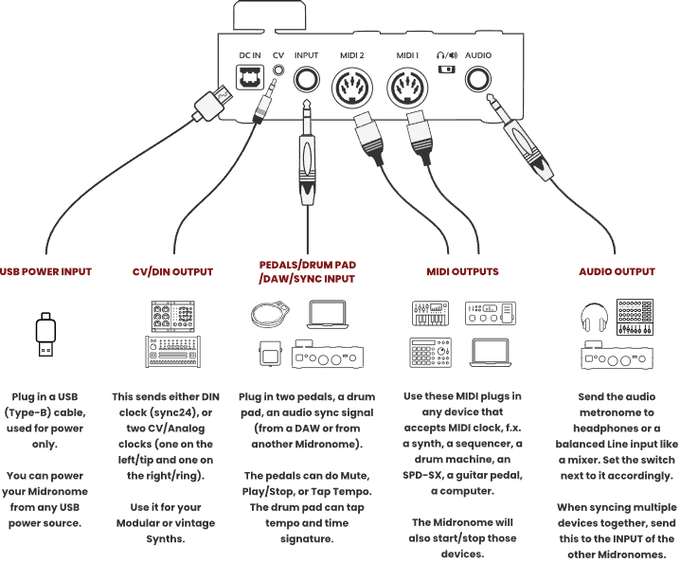 DC IN CV INPUT MIDI 2 MIDI 1 AUDIO

USB POWER INPUT

Plug in a USB (Type-B) cable, used for power only.

You can power your Midronome from any USB power source.

CV/DIN OUTPUT

This sends either DIN clock (sync24), or two CV/Analog clocks (one on the left/tip and one on the right/ring).

Use it for your Modular or vintage Synths.

PEDALS/DRUM PAD /DAW/SYNC INPUT

Plug in two pedals, a drum pad, an audio sync signal (from a DAW or from another Midronome).

The pedals can do Mute, Play/Stop, or Tap Tempo. The drum pad can tap tempo and time signature.

MIDI OUTPUTS

Use these MIDI plugs in any device that accepts MIDI clock, f.x. a synth, a sequencer, a drum machine, an SPD-SX, a guitar pedal, a computer.

The Midronome will also start/stop those devices.

AUDIO OUTPUT

Send the audio metronome to headphones or a balanced Line input like a mixer. Set the switch next to it accordingly.

When syncing multiple devices together, send this to the INPUT of the other Midronomes.